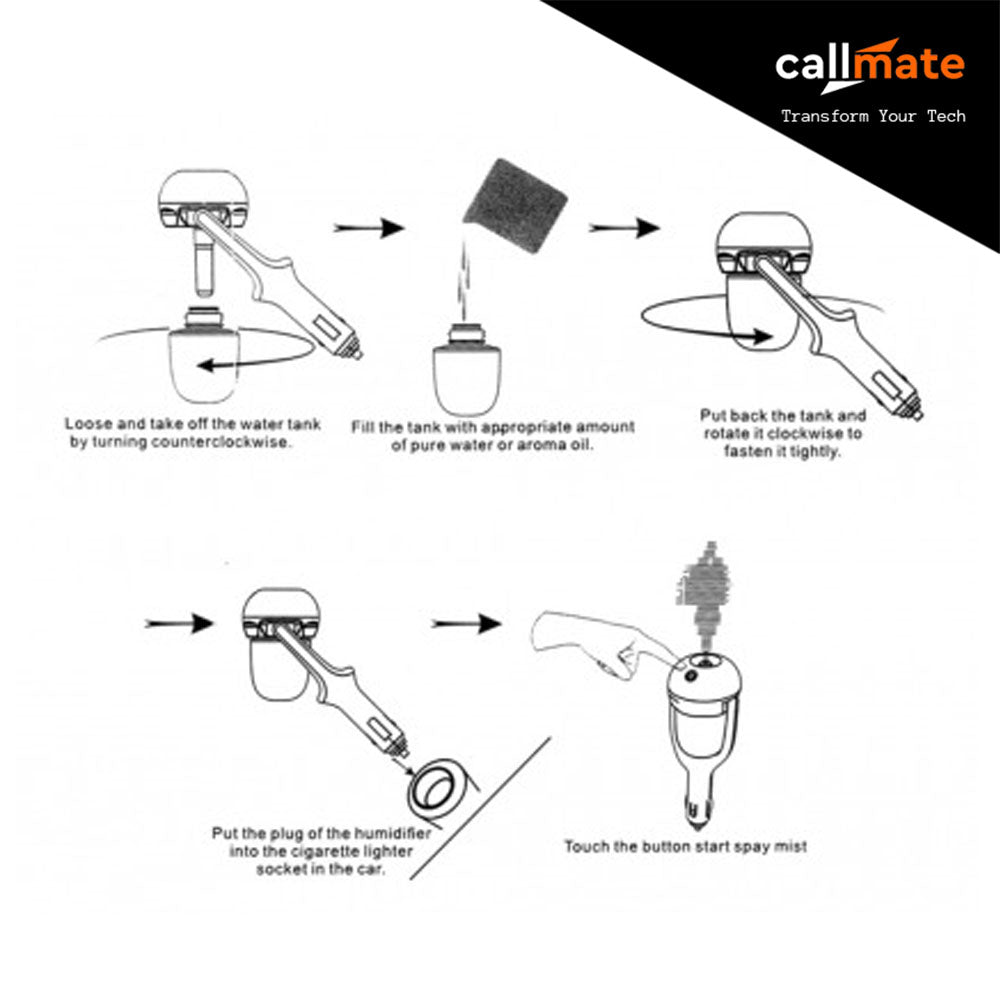 callmate
Transform Your Tech

Loose and take off the water tank by turning counterclockwise.

Fill the tank with appropriate amount of pure water or aroma oil.

Put back the tank and rotate it clockwise to fasten it tightly.

Put the plug of the humidifier into the cigarette lighter socket in the car.

Touch the button start spay mist