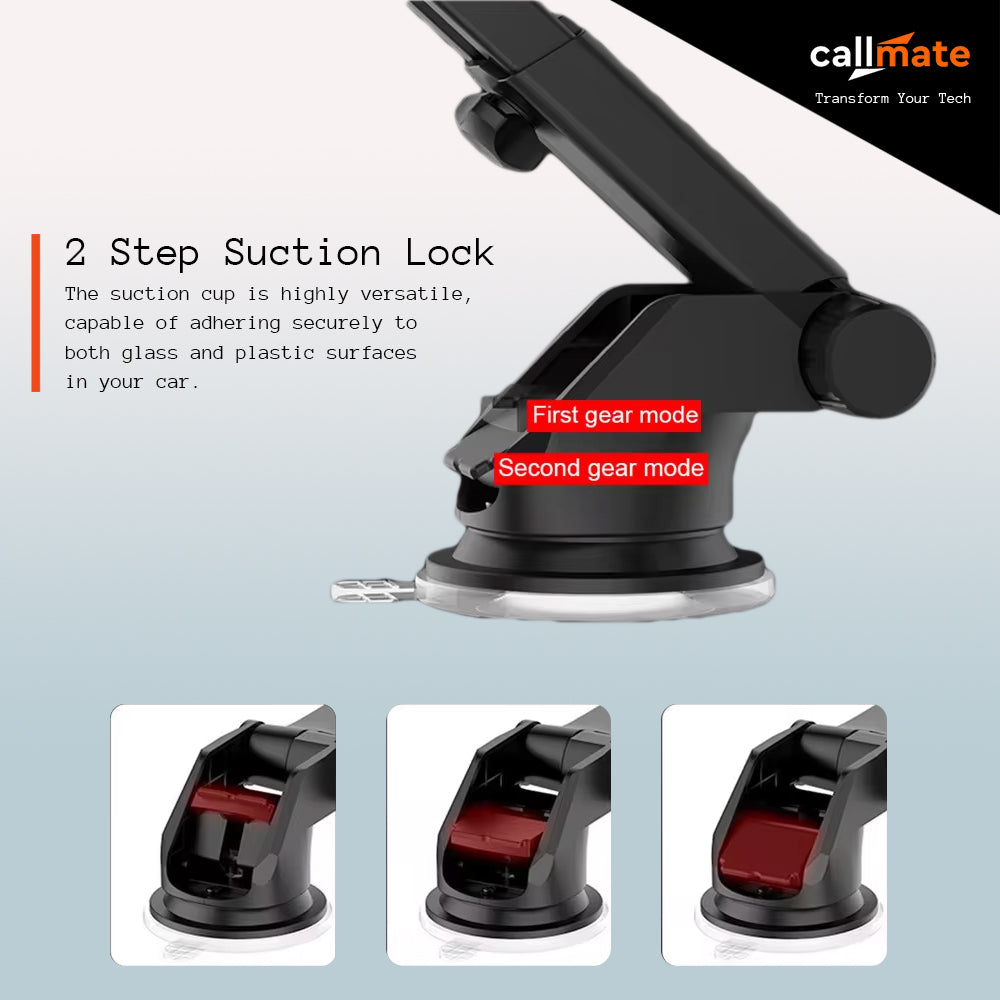 callmate
Transform Your Tech

2 Step Suction Lock
The suction cup is highly versatile, capable of adhering securely to both glass and plastic surfaces in your car.

First gear mode
Second gear mode