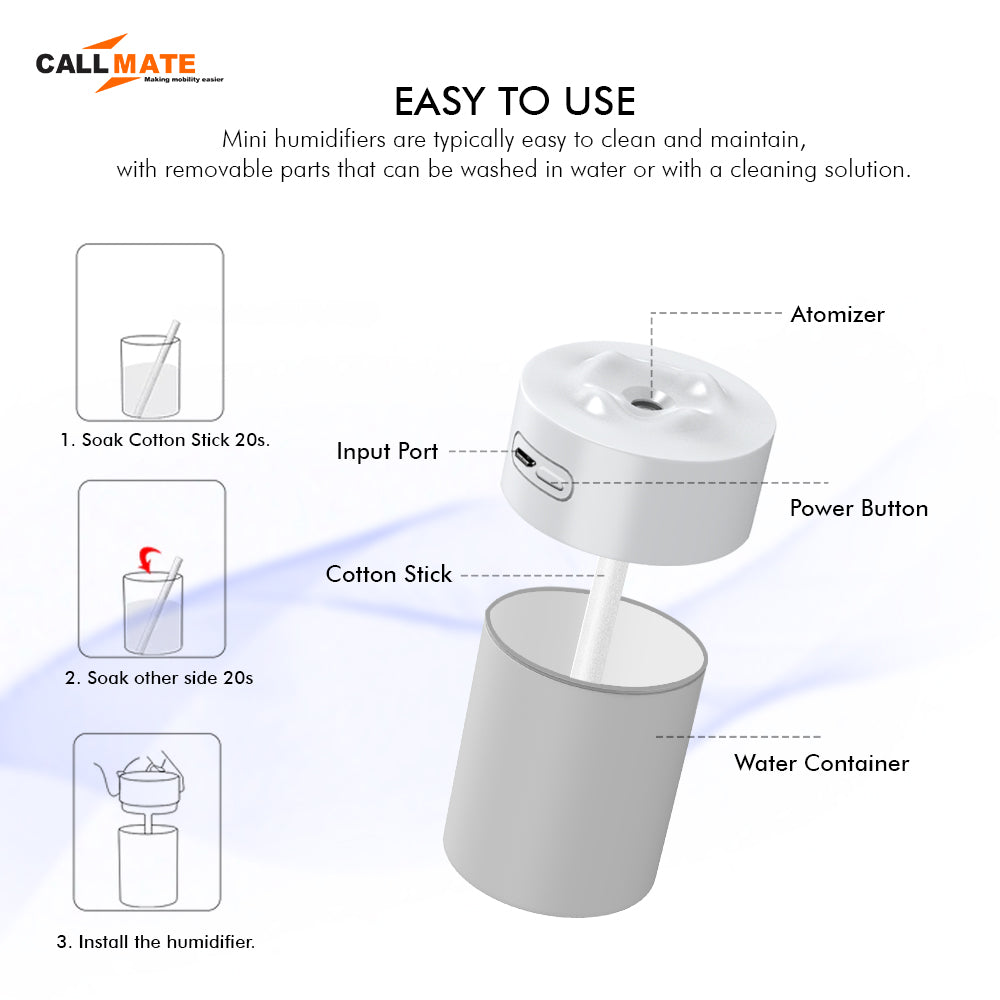 CALLMATE
Making mobility easier

EASY TO USE
Mini humidifiers are typically easy to clean and maintain, with removable parts that can be washed in water or with a cleaning solution.

1. Soak Cotton Stick 20s.

2. Soak other side 20s

3. Install the humidifier.

Atomizer

Input Port

Power Button

Cotton Stick

Water Container